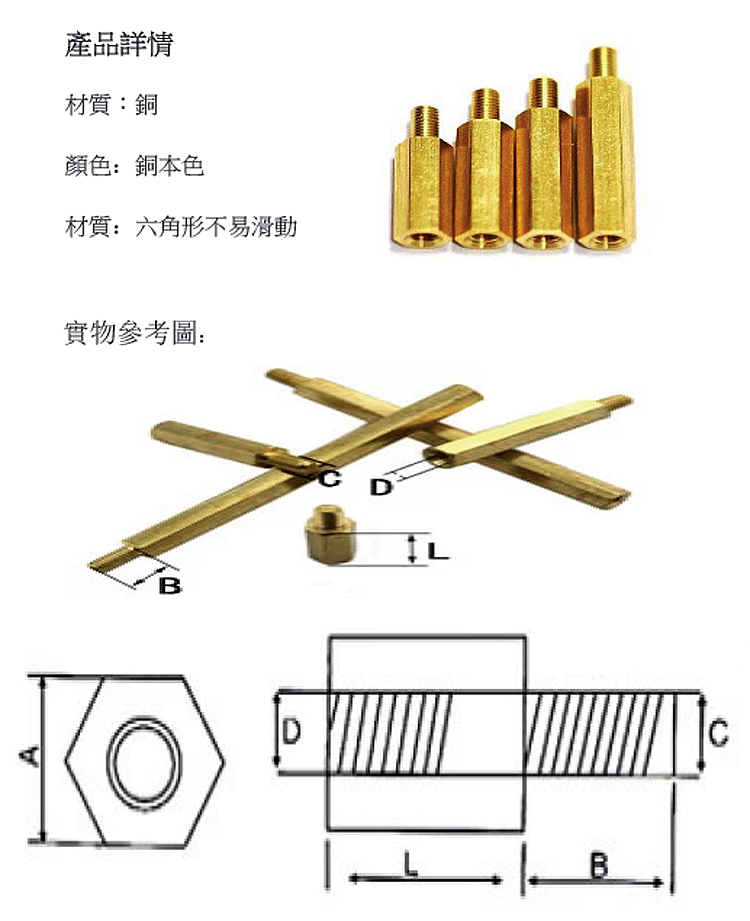 產品詳情

材質：銅

顏色：銅本色

材質：六角形不易滑動

實物參考圖：

C

D

L

B

A

D

C

L

B